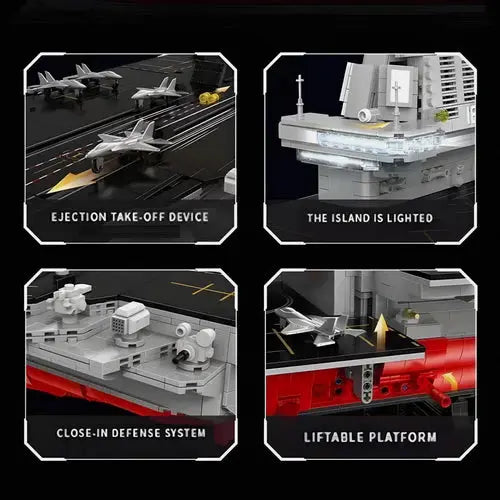 EJECTION TAKE-OFF DEVICE

THE ISLAND IS LIGHTED

CLOSE-IN DEFENSE SYSTEM

LIFTABLE PLATFORM