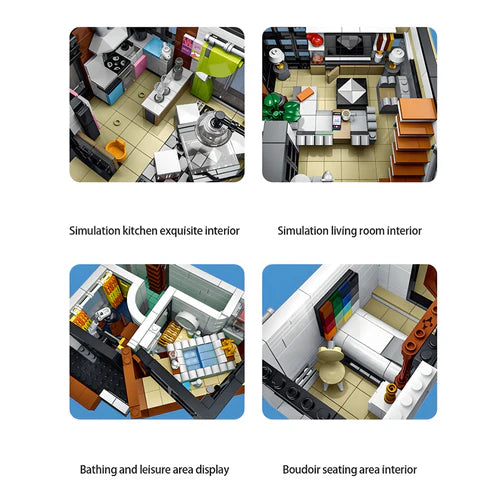 Simulation kitchen exquisite interior

Simulation living room interior

Bathing and leisure area display

Boudoir seating area interior